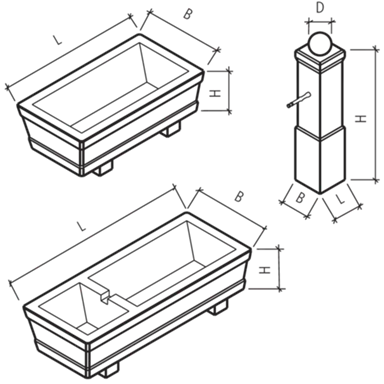 L
B
H
D
H
B
L
L
B
H