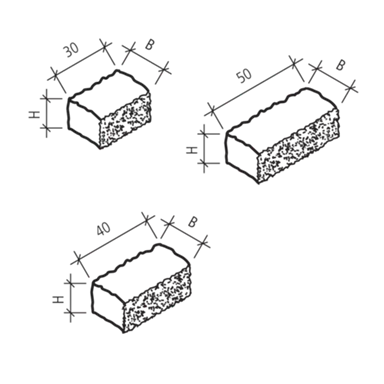 30
B
H

50
B
H

40
B
H