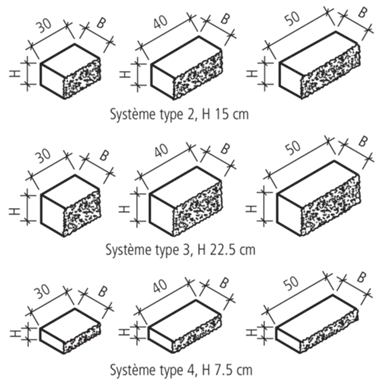 30
B
H
40
B
H
50
B
H
Système type 2, H 15 cm

30
B
H
40
B
H
50
B
H
Système type 3, H 22.5 cm

30
B
H
40
B
H
50
B
H
Système type 4, H 7.5 cm