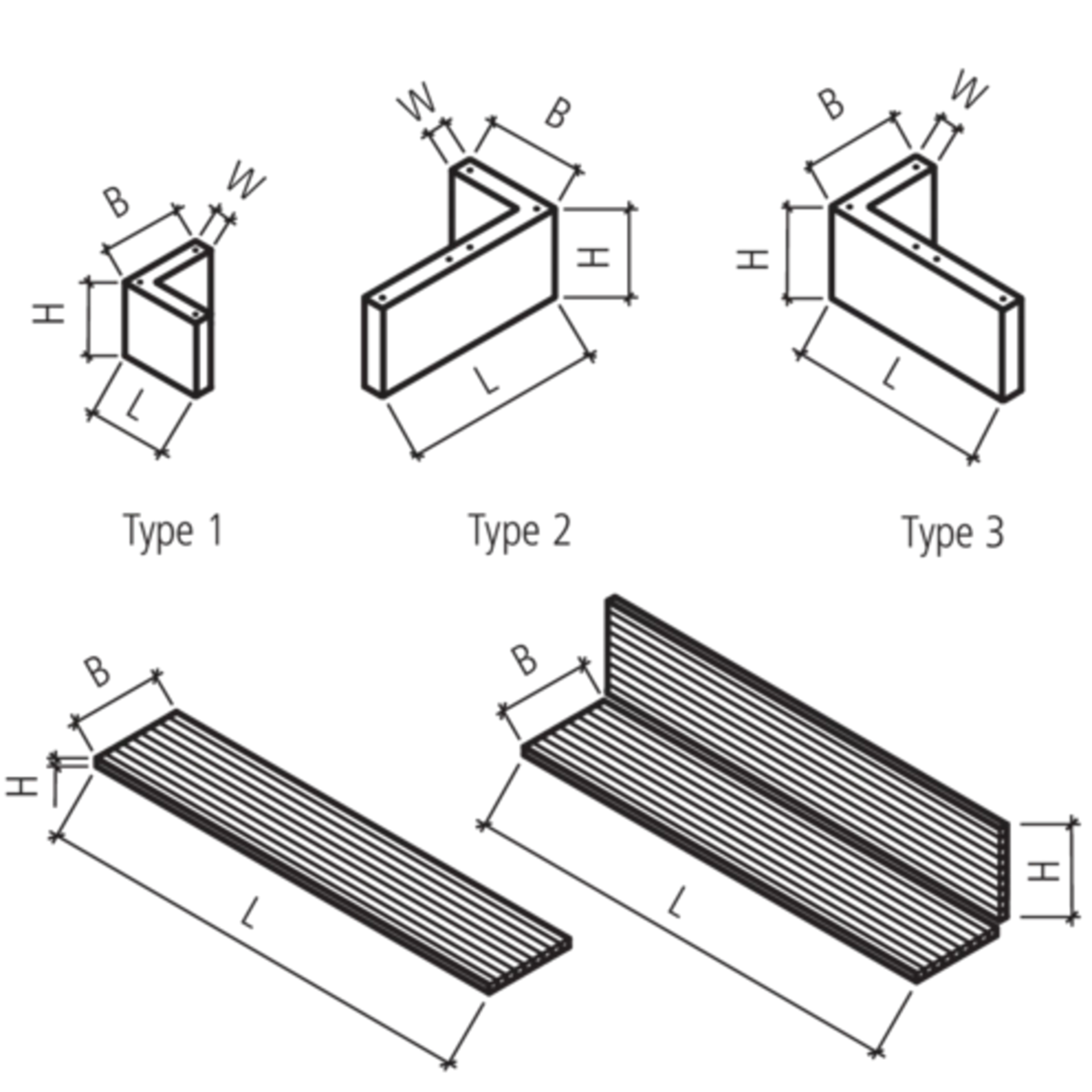 B W H L

Type 1

W B H L

Type 2

B W H L

Type 3

B H L

B L H