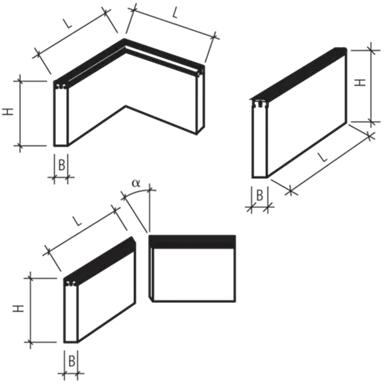 L
L
H
B
H
L
B
α
L
H
B