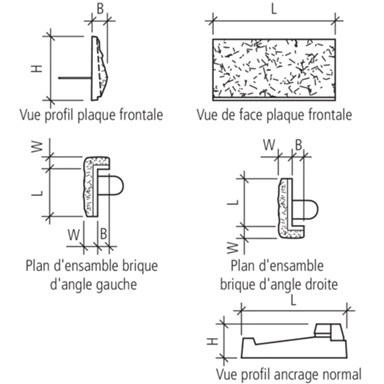 B
H
Vue profil plaque frontale

L
Vue de face plaque frontale

W
L
W
B
Plan d'ensamble brique d'angle gauche

W
B
L
W
Plan d'ensamble brique d'angle droite

L
H
Vue profil ancrage normal