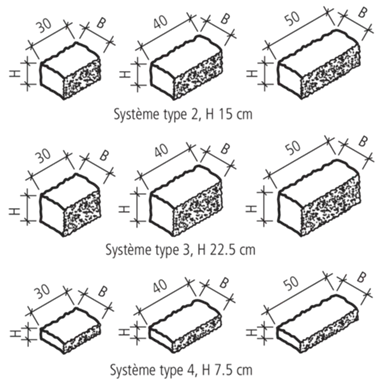 30
B
H
40
B
H
50
B
H
Système type 2, H 15 cm

30
B
H
40
B
H
50
B
H
Système type 3, H 22.5 cm

30
B
H
40
B
H
50
B
H
Système type 4, H 7.5 cm