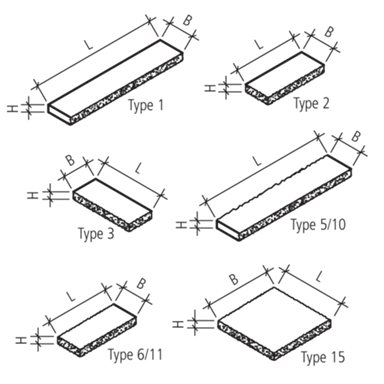 L
B
H
Type 1

L
B
H
Type 2

B
L
H
Type 3

L
B
H
Type 5/10

L
B
H
Type 6/11

B
L
H
Type 15