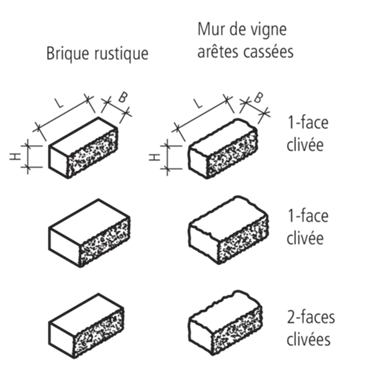 Brique rustique

Mur de vigne arêtes cassées

L

B

H

L

B

H

1-face clivée

1-face clivée

2-faces clivées