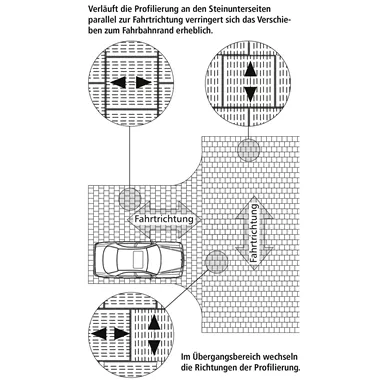 Verläuft die Profilierung an den Steinunterseiten parallel zur Fahrtrichtung verringert sich das Verschieben zum Fahrbahnrand erheblich.

Fahrtrichtung

Fahrtrichtung

Im Übergangsbereich wechseln die Richtungen der Profilierung.