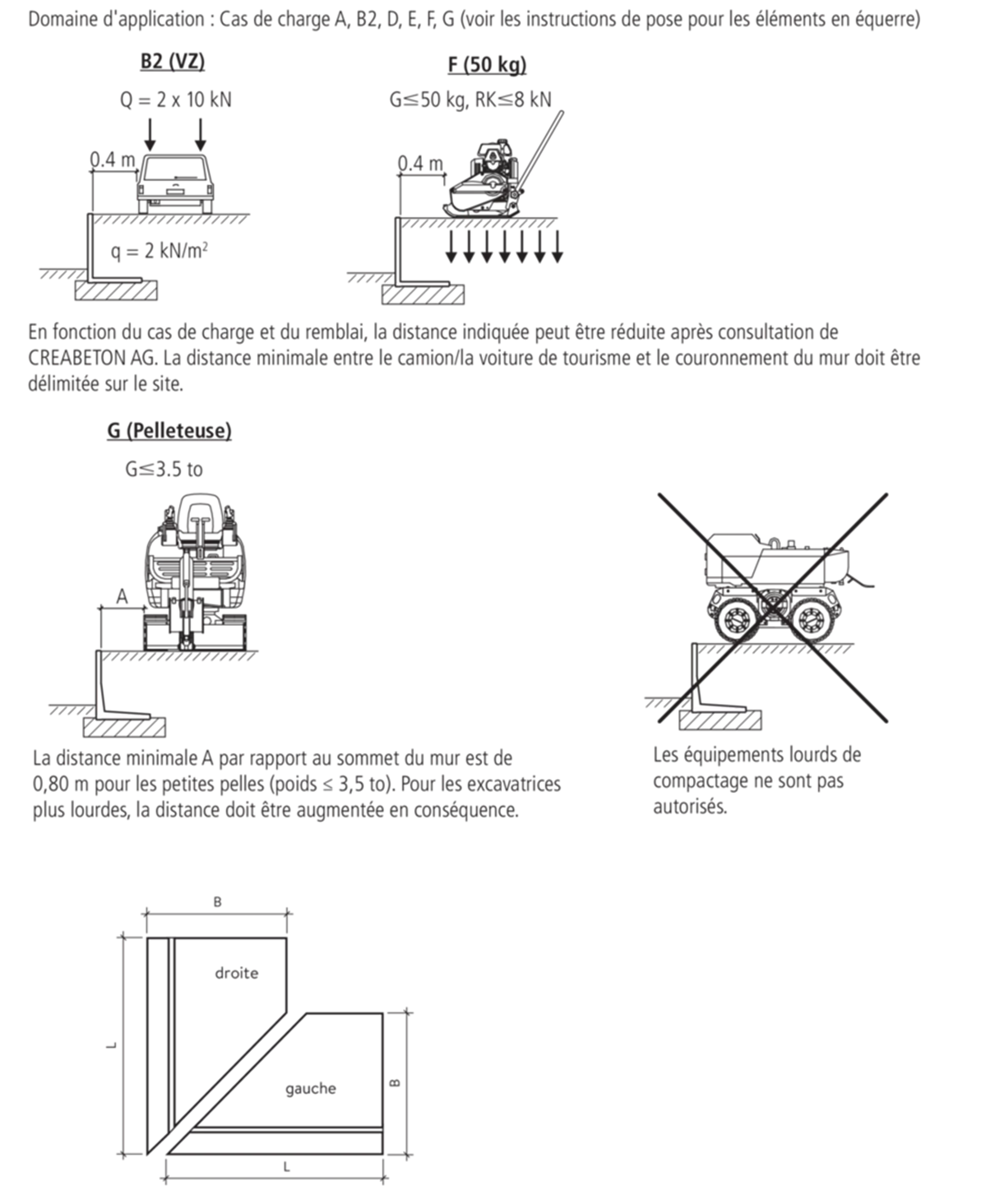 Domaine d'application : Cas de charge A, B2, D, E, F, G (voir les instructions de pose pour les éléments en équerre)

B2 (VZ)

Q = 2 x 10 kN

0.4 m

q = 2 kN/m$^2$

F (50 kg)

G≤50 kg, RK≤8 kN

0.4 m

En fonction du cas de charge et du remblai, la distance indiquée peut être réduite après consultation de CREABETON AG. La distance minimale entre le camion/la voiture de tourisme et le couronnement du mur doit être délimitée sur le site.

G (Pelleteuse)

G≤3.5 to

A

La distance minimale A par rapport au sommet du mur est de 0,80 m pour les petites pelles (poids ≤ 3,5 to). Pour les excavatrices plus lourdes, la distance doit être augmentée en conséquence.

Les équipements lourds de compactage ne sont pas autorisés.

B

droite

L

gauche

B

L