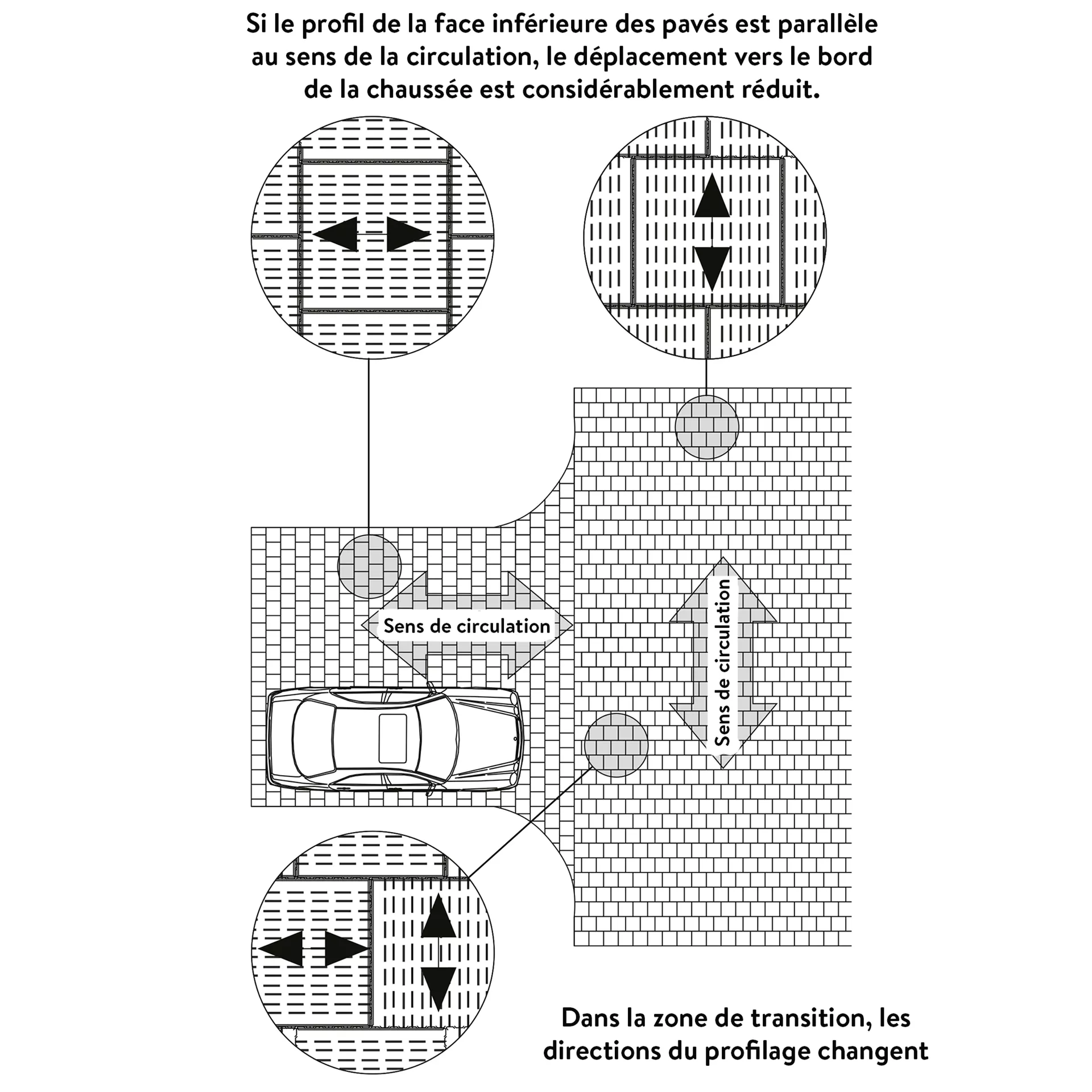 Si le profil de la face inférieure des pavés est parallèle au sens de la circulation, le déplacement vers le bord de la chaussée est considérablement réduit.

Sens de circulation

Sens de circulation

Dans la zone de transition, les directions du profilage changent