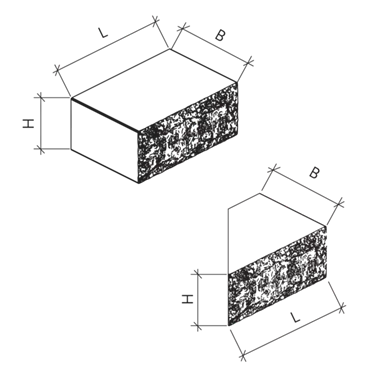 L
B
H
B
H
L