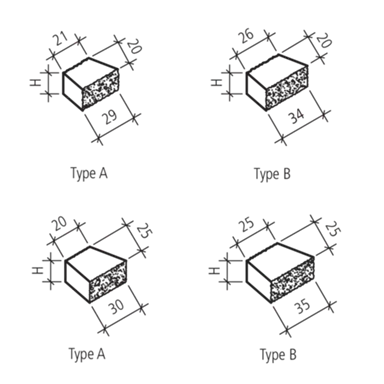 21
20
H
29
Type A

26
20
H
34
Type B

20
25
H
30
Type A

25
25
H
35
Type B