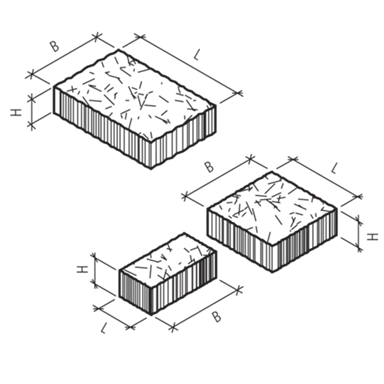 B
L
H
B
L
H
H
L
B