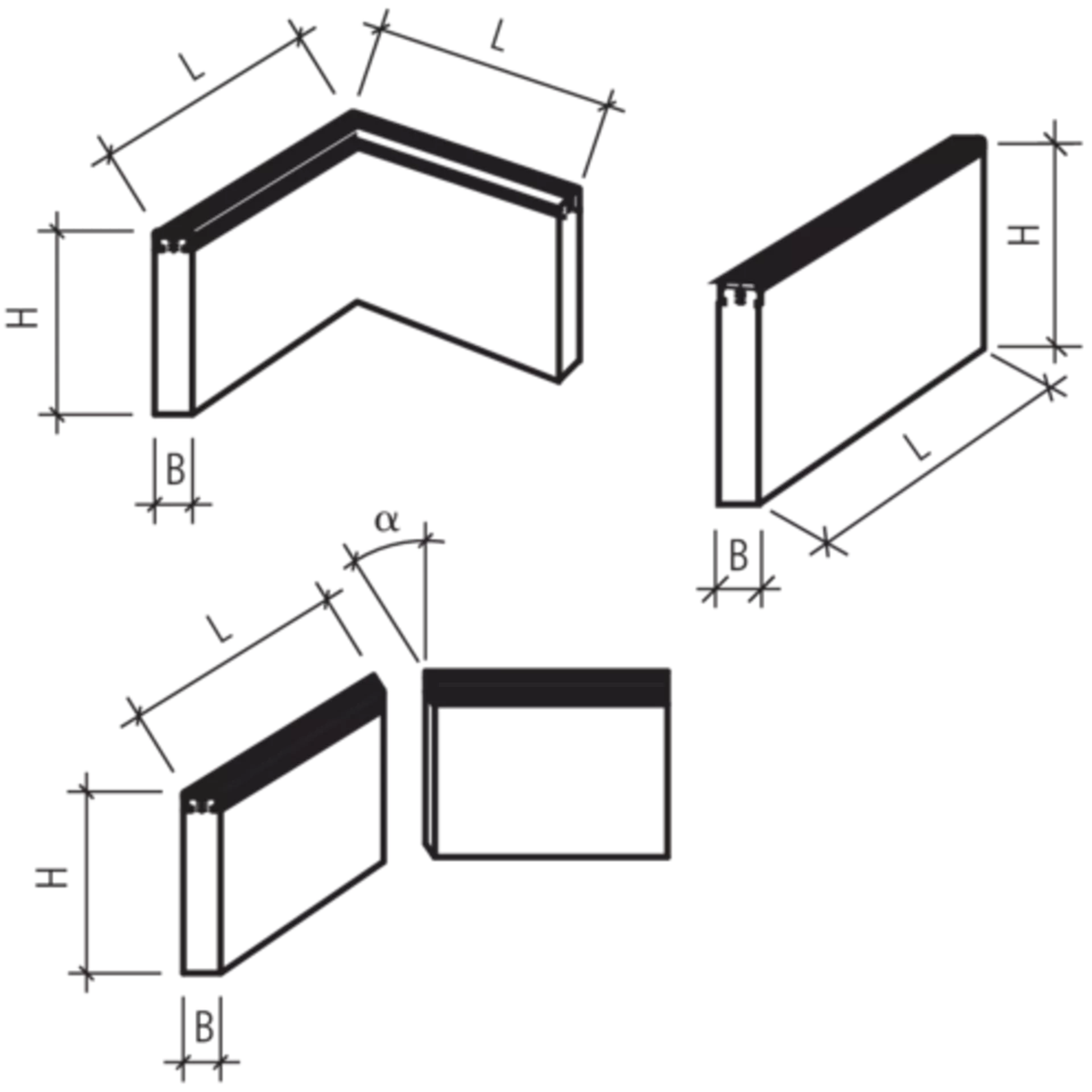 L
L
H
B
H
L
B
α
L
H
B